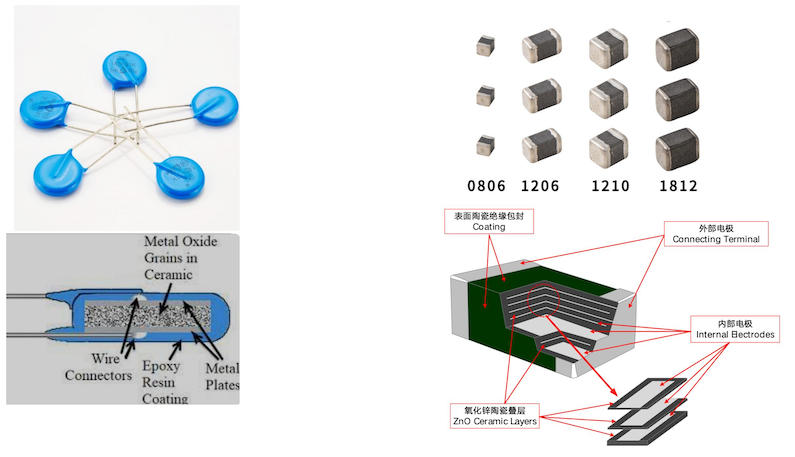 Metal Oxide Grains in Ceramic

Wire Connectors

Epoxy Resin Coating

Metal Plates

0806 1206 1210 1812

表面陶瓷绝缘包封
Coating

外部电极
Connecting Terminal

内部电极
Internal Electrodes

氧化锌陶瓷叠层
ZnO Ceramic Layers